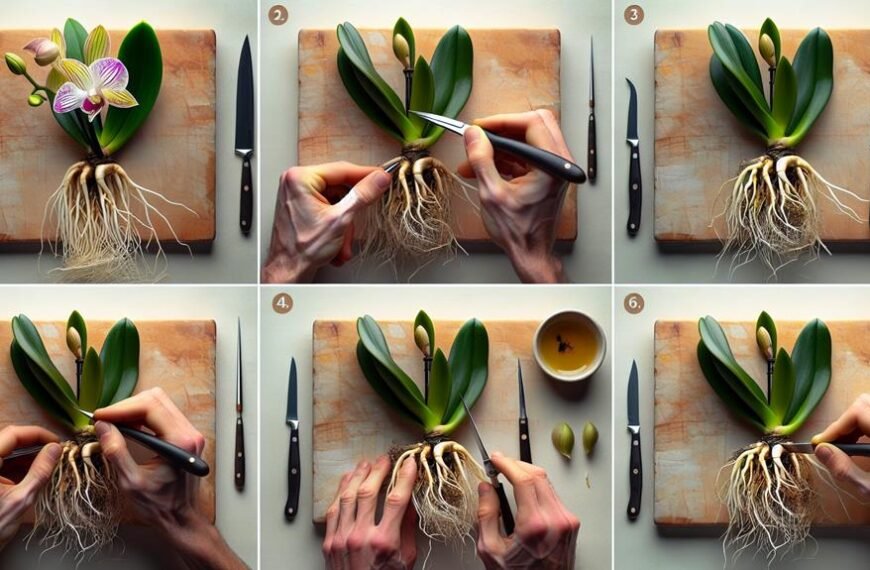 2.

3

4.

6.