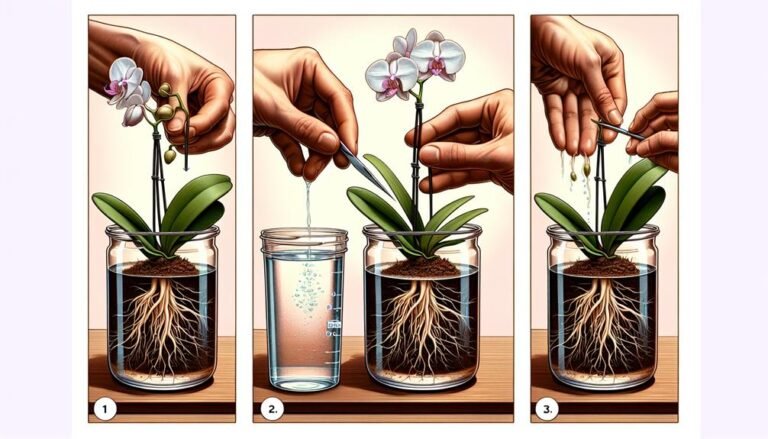 1

2.

3.